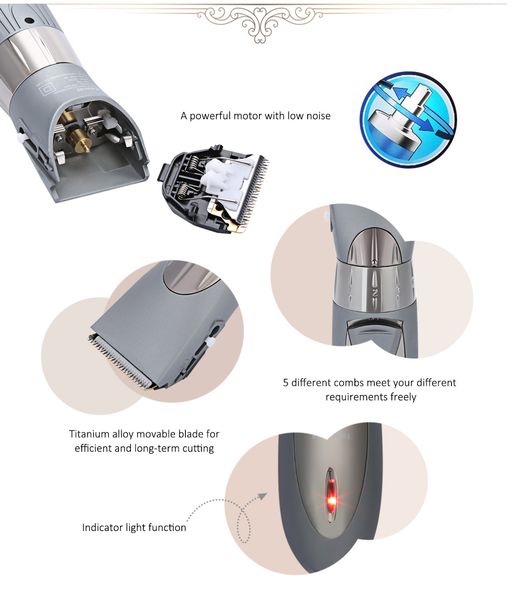 A powerful motor with low noise

5 different combs meet your different requirements freely

Titanium alloy movable blade for efficient and long-term cutting

Indicator light function