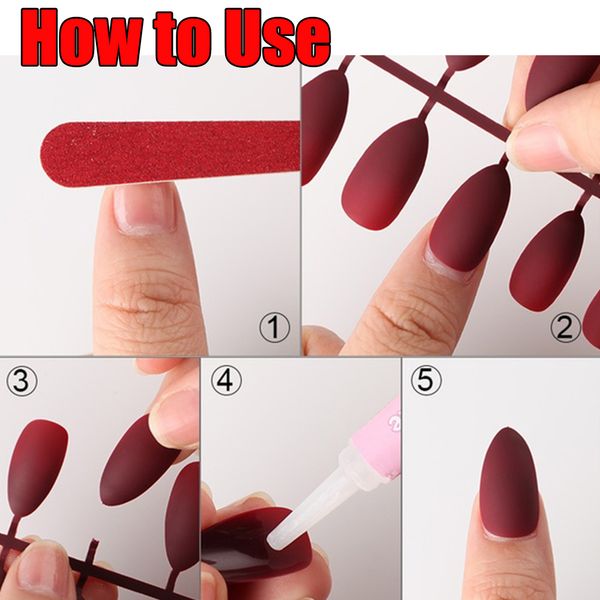 How to Use

①

②

③

④

⑤