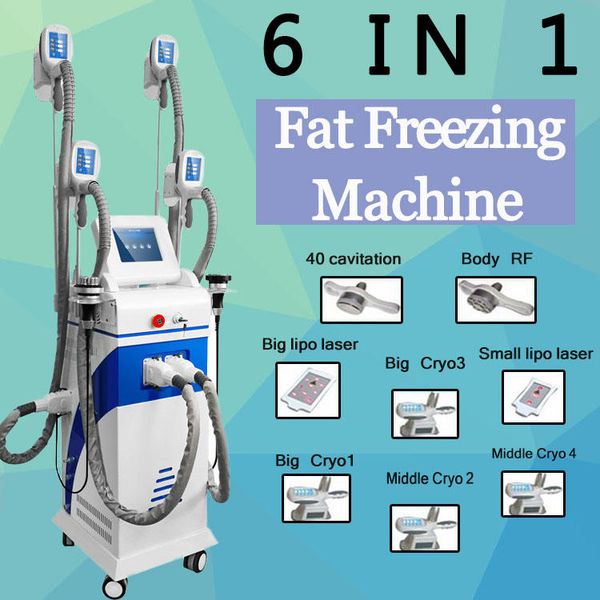 6 IN 1

Fat Freezing Machine

40 cavitation

Body RF

Big lipo laser

Big Cryo3

Small lipo laser

Big Cryo1

Middle Cryo 2

Middle Cryo 4