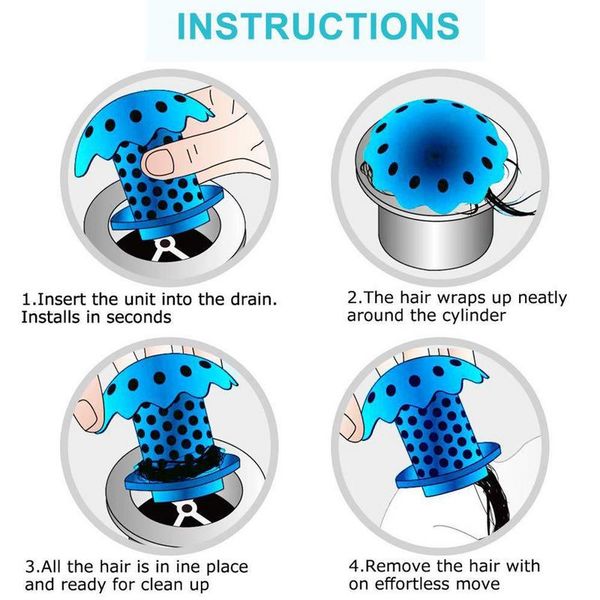 INSTRUCTIONS

1.Insert the unit into the drain. Installs in seconds

2.The hair wraps up neatly around the cylinder

3.All the hair is in ine place and ready for clean up

4.Remove the hair with on effortless move