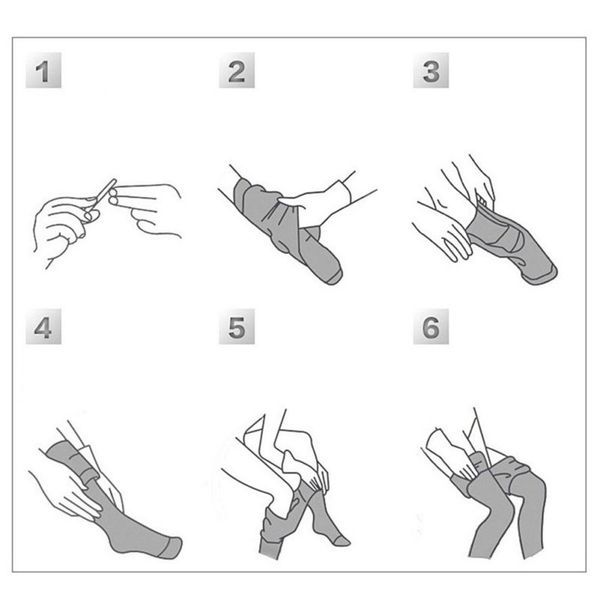 1

2

3

4

5

6