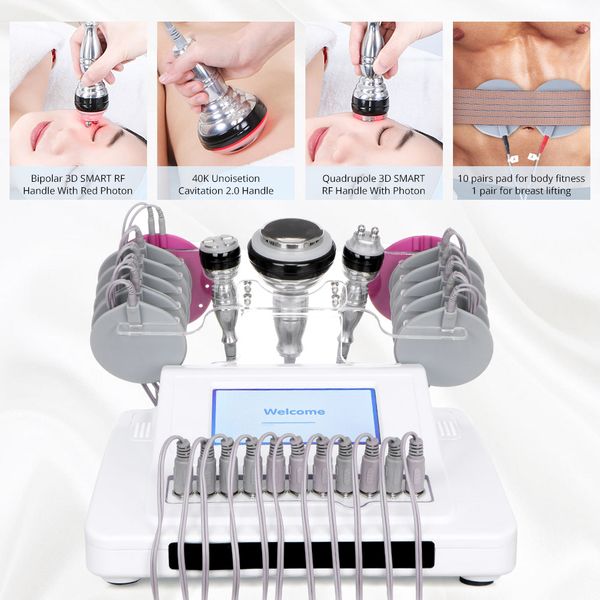 Bipolar 3D SMART RF Handle With Red Photon

40K Unoisetion Cavitation 2.0 Handle

Quadrupole 3D SMART RF Handle With Photon

10 pairs pad for body fitness 1 pair for breast lifting

Welcome