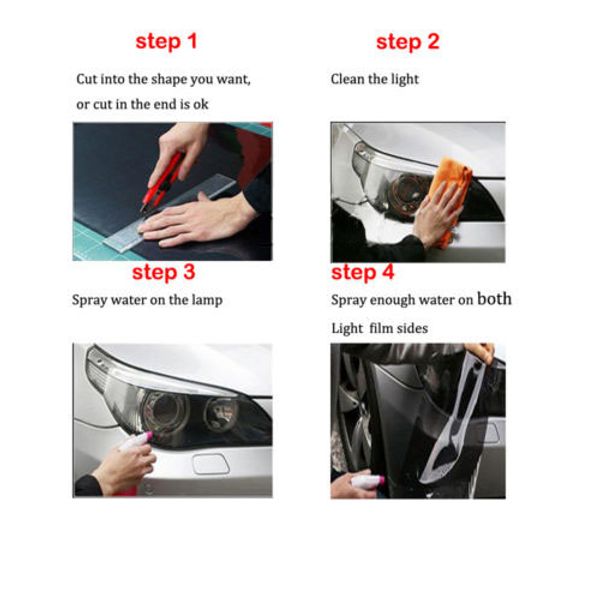 step 1

Cut into the shape you want, or cut in the end is ok

step 2

Clean the light

step 3

Spray water on the lamp

step 4

Spray enough water on both Light film sides