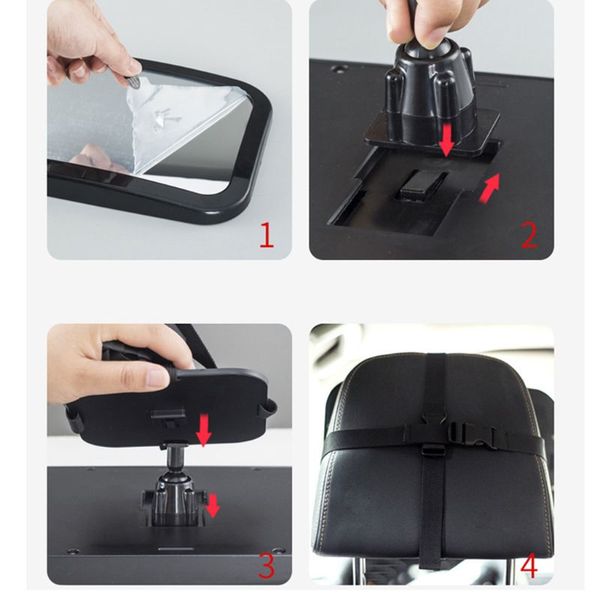 1

2

3

4