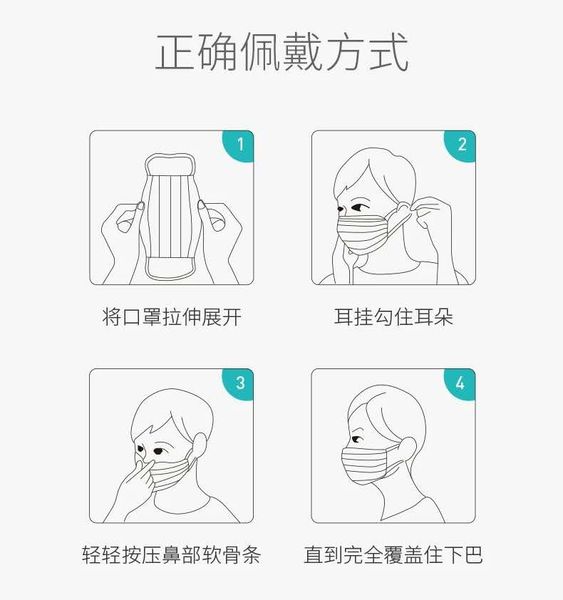 正确佩戴方式

1

将口罩拉伸展开

2

耳挂勾住耳朵

3

轻轻按压鼻部软骨条

4

直到完全覆盖住下巴