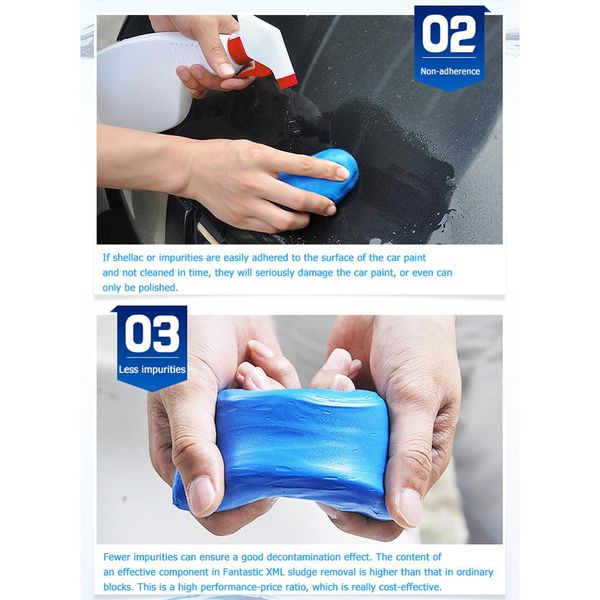 02
Non-adherence

If shellac or impurities are easily adhered to the surface of the car paint and not cleaned in time, they will seriously damage the car paint, or even can only be polished.

03
Less impurities

Fewer impurities can ensure a good decontamination effect. The content of an effective component in Fantastic XML sludge removal is higher than that in ordinary blocks. This is a high performance-price ratio, which is really cost-effective.