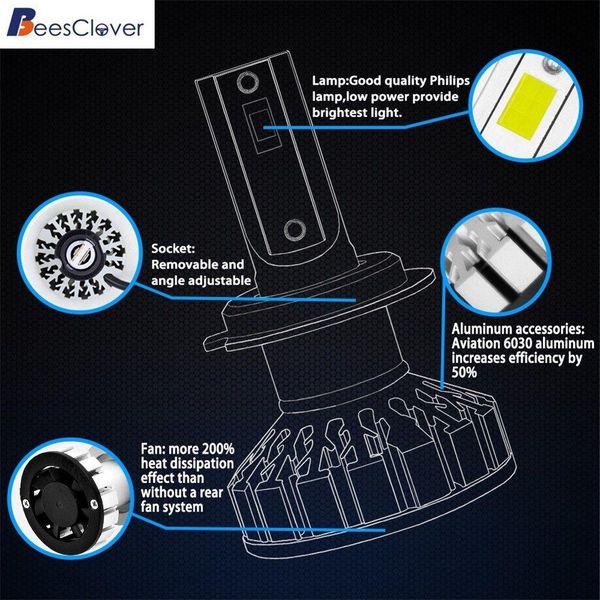 BeesClover

Lamp:Good quality Philips lamp,low power provide brightest light.

Socket: Removable and angle adjustable

Aluminum accessories: Aviation 6030 aluminum increases efficiency by 50%

Fan: more 200% heat dissipation effect than without a rear fan system