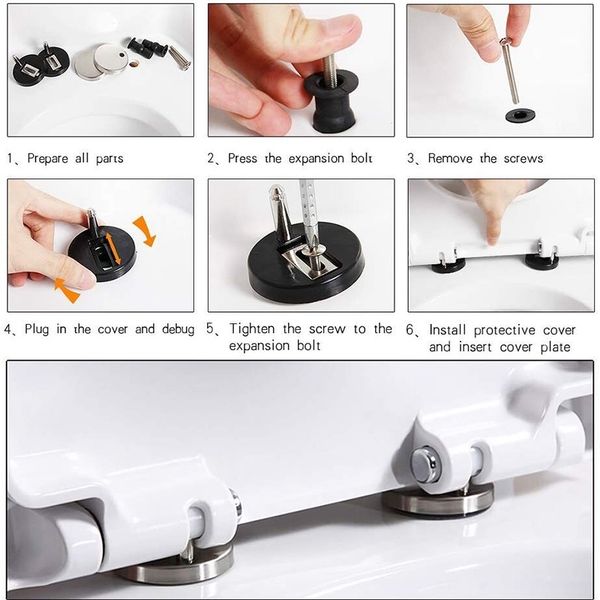 1、Prepare all parts

2、Press the expansion bolt

3、Remove the screws

4、Plug in the cover and debug

5、Tighten the screw to the expansion bolt

6、Install protective cover and insert cover plate