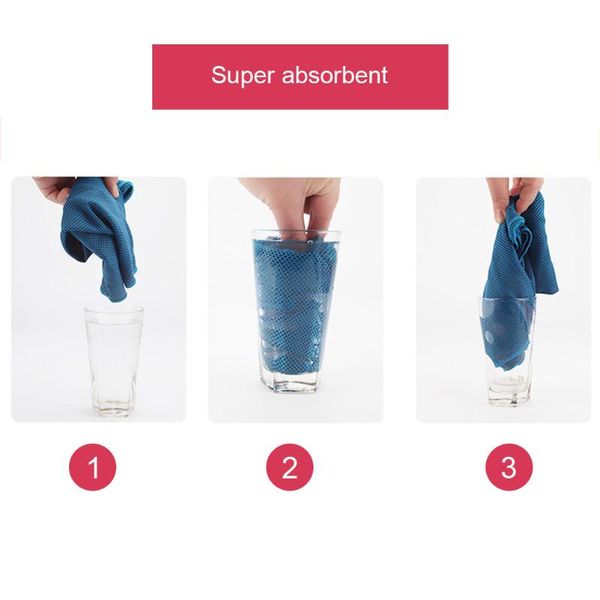 Super absorbent

1

2

3