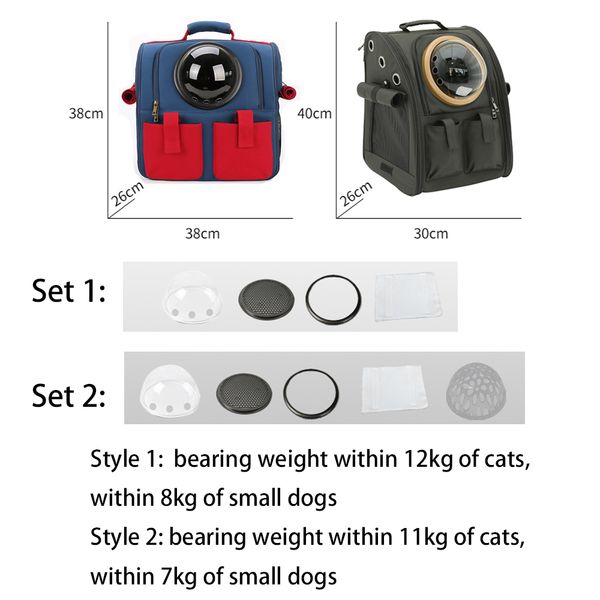 38cm

26cm

38cm

40cm

26cm

30cm

Set 1:

Set 2:

Style 1: bearing weight within 12kg of cats, within 8kg of small dogs

Style 2: bearing weight within 11kg of cats, within 7kg of small dogs