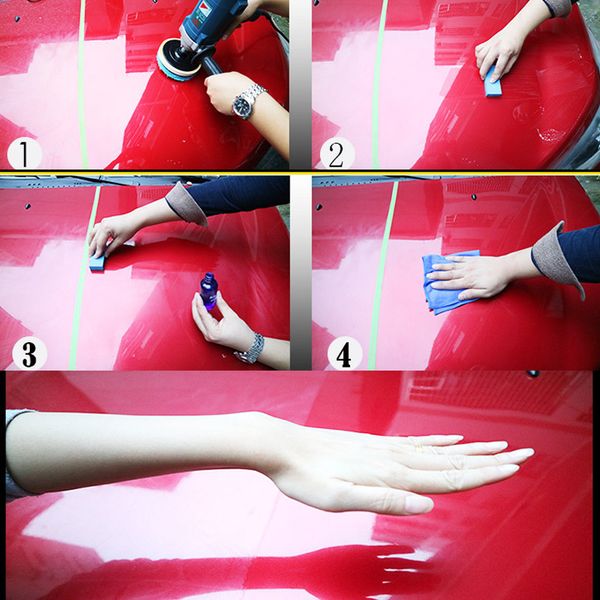 1
2
3
4