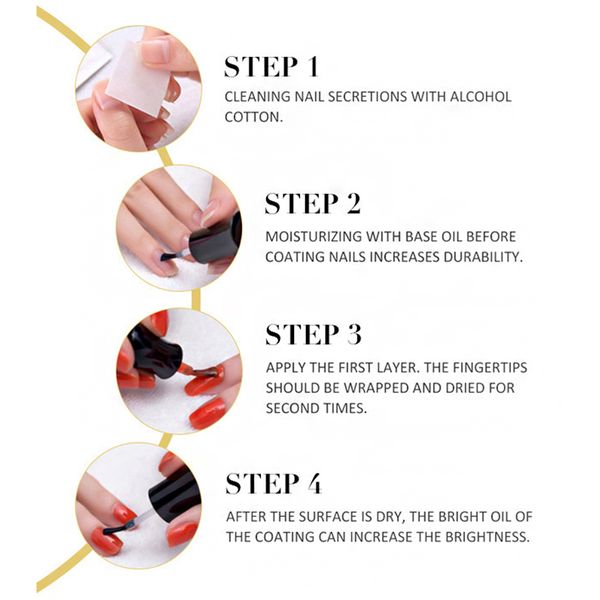 STEP 1
CLEANING NAIL SECRETIONS WITH ALCOHOL COTTON.

STEP 2
MOISTURIZING WITH BASE OIL BEFORE COATING NAILS INCREASES DURABILITY.

STEP 3
APPLY THE FIRST LAYER. THE FINGERTIPS SHOULD BE WRAPPED AND DRIED FOR SECOND TIMES.

STEP 4
AFTER THE SURFACE IS DRY, THE BRIGHT OIL OF THE COATING CAN INCREASE THE BRIGHTNESS.