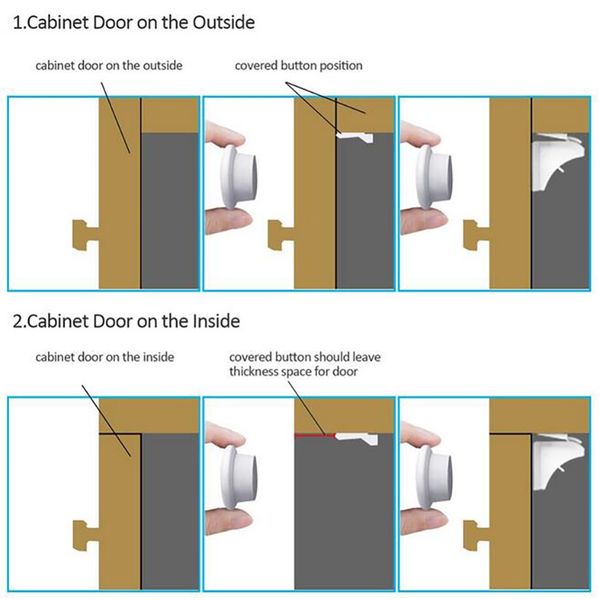 1.Cabinet Door on the Outside

cabinet door on the outside

covered button position

2.Cabinet Door on the Inside

cabinet door on the inside

covered button should leave thickness space for door