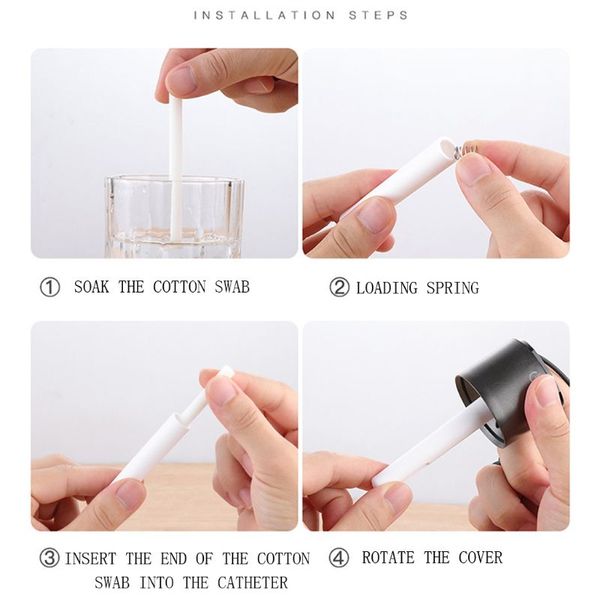 INSTALLATION STEPS

① SOAK THE COTTON SWAB

② LOADING SPRING

③ INSERT THE END OF THE COTTON SWAB INTO THE CATHETER

④ ROTATE THE COVER