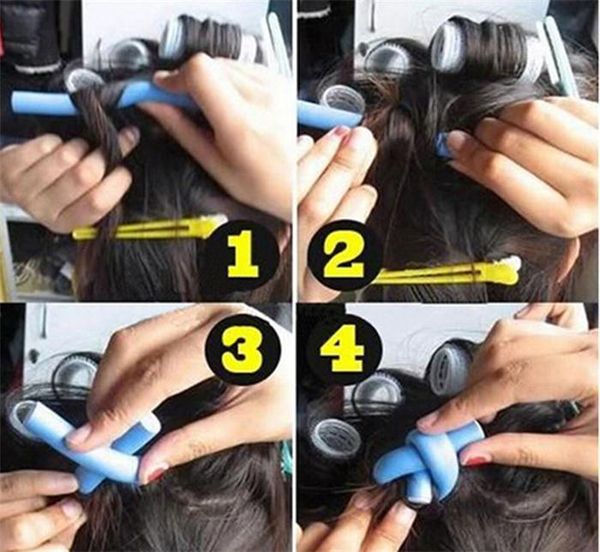 1
2
3
4