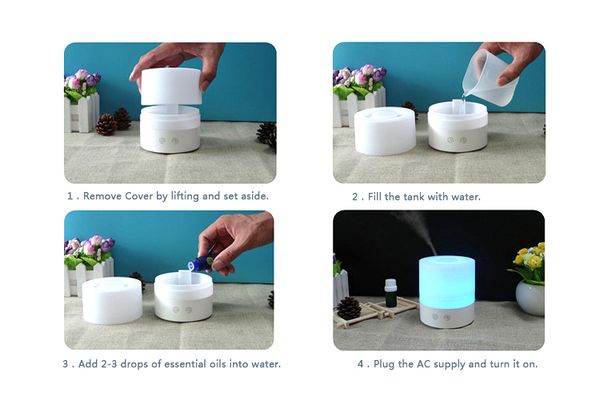 1 . Remove Cover by lifting and set aside.

2 . Fill the tank with water.

3 . Add 2-3 drops of essential oils into water.

4 . Plug the AC supply and turn it on.