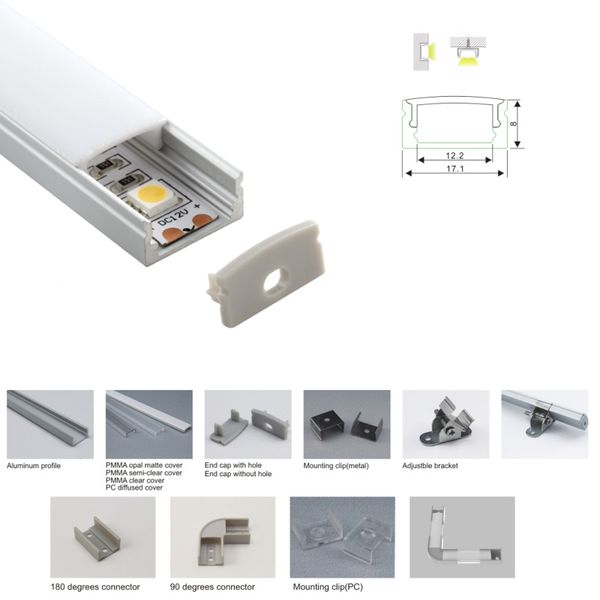 DC12V +

8

12.2

17.1

Aluminum profile

PMMA opal matte cover
PMMA semi-clear cover
PMMA clear cover
PC diffused cover

End cap with hole
End cap without hole

Mounting clip(metal)

Adjustble bracket

180 degrees connector

90 degrees connector

Mounting clip(PC)