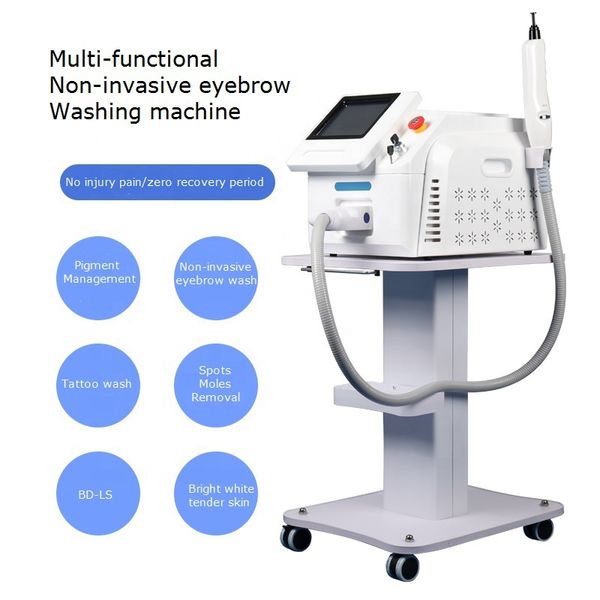 Multi-functional
Non-invasive eyebrow
Washing machine

No injury pain/zero recovery period

Pigment Management

Non-invasive eyebrow wash

Tattoo wash

Spots Moles Removal

BD-LS

Bright white tender skin