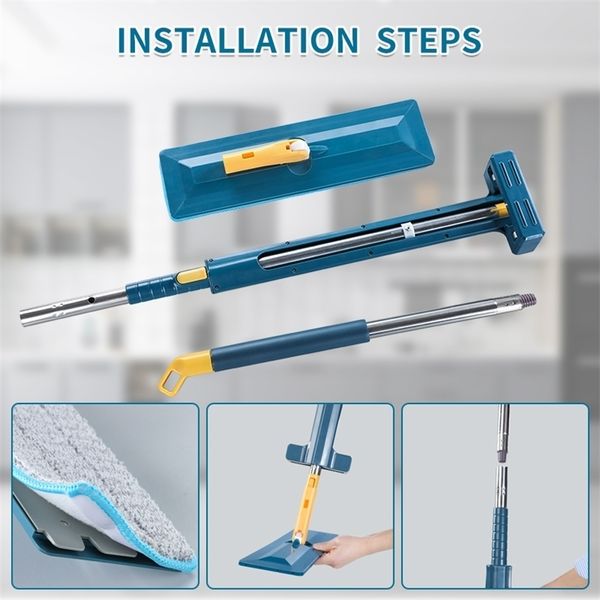 INSTALLATION STEPS