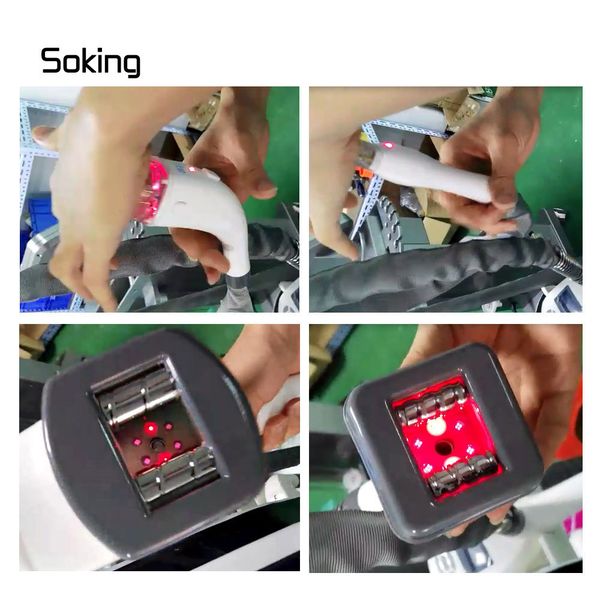 Soking