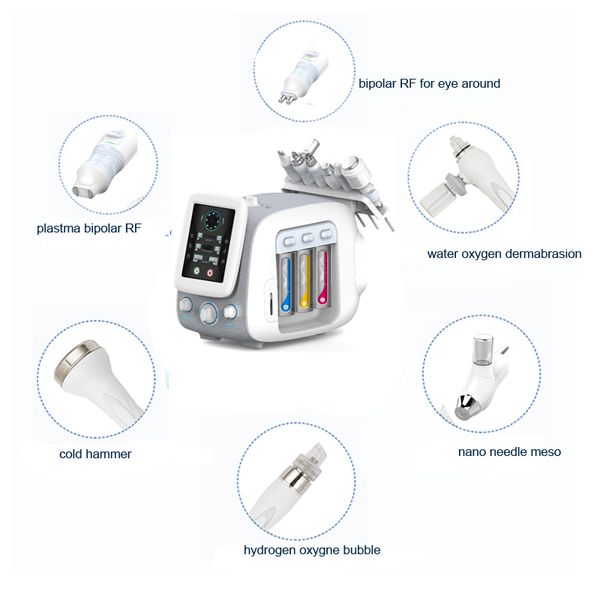 bipolar RF for eye around

plastma bipolar RF

water oxygen dermabrasion

cold hammer

nano needle meso

hydrogen oxygne bubble