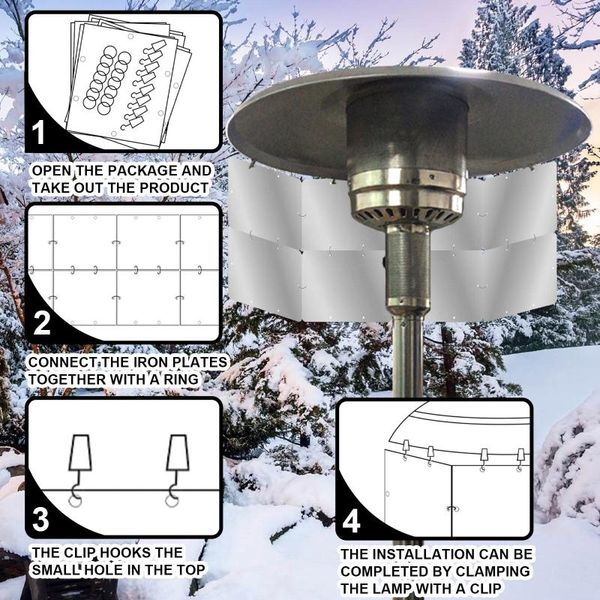 1

OPEN THE PACKAGE AND TAKE OUT THE PRODUCT

2

CONNECT THE IRON PLATES TOGETHER WITH A RING

3

THE CLIP HOOKS THE SMALL HOLE IN THE TOP

4

THE INSTALLATION CAN BE COMPLETED BY CLAMPING THE LAMP WITH A CLIP