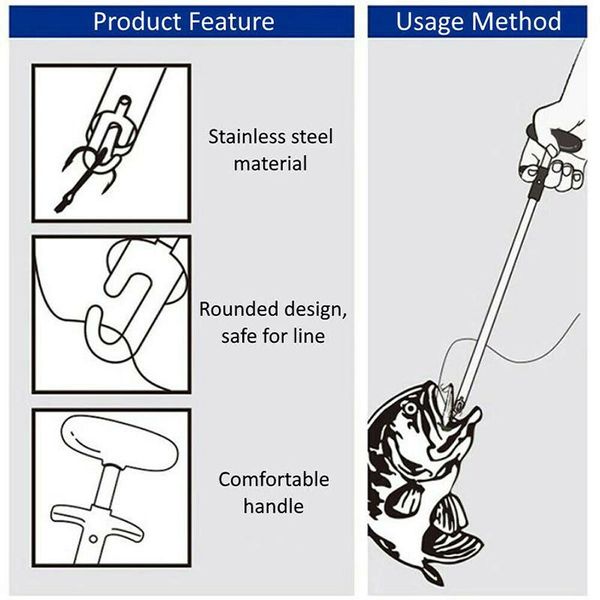 Product Feature

Stainless steel material

Rounded design, safe for line

Comfortable handle

Usage Method