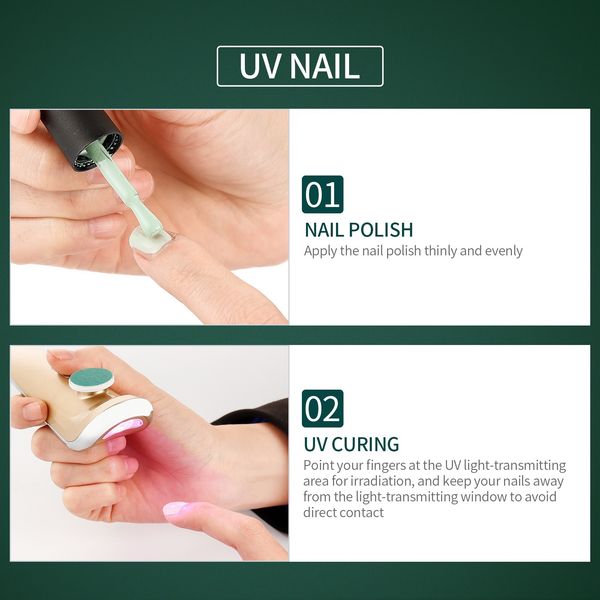 UV NAIL

01
NAIL POLISH
Apply the nail polish thinly and evenly

02
UV CURING
Point your fingers at the UV light-transmitting area for irradiation, and keep your nails away from the light-transmitting window to avoid direct contact