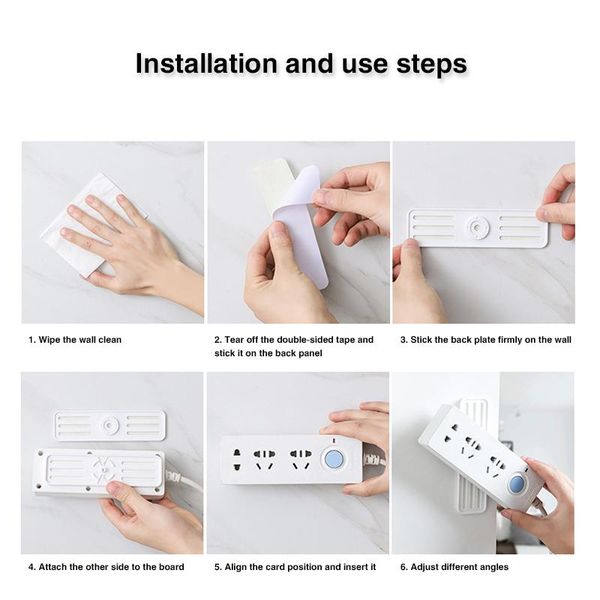 Installation and use steps

1. Wipe the wall clean

2. Tear off the double-sided tape and stick it on the back panel

3. Stick the back plate firmly on the wall

4. Attach the other side to the board

5. Align the card position and insert it

6. Adjust different angles