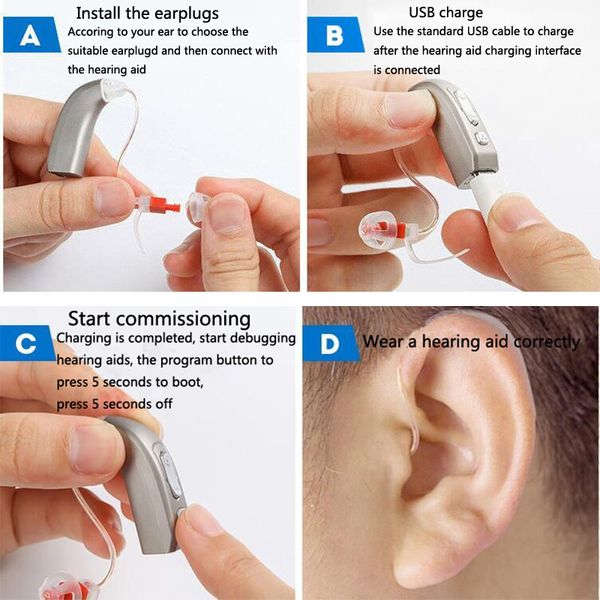 A
Install the earplugs
Accoring to your ear to choose the suitable earplugd and then connect with the hearing aid

B
USB charge
Use the standard USB cable to charge after the hearing aid charging interface is connected

C
Start commissioning
Charging is completed, start debugging hearing aids, the program button to press 5 seconds to boot, press 5 seconds off

D
Wear a hearing aid correctly