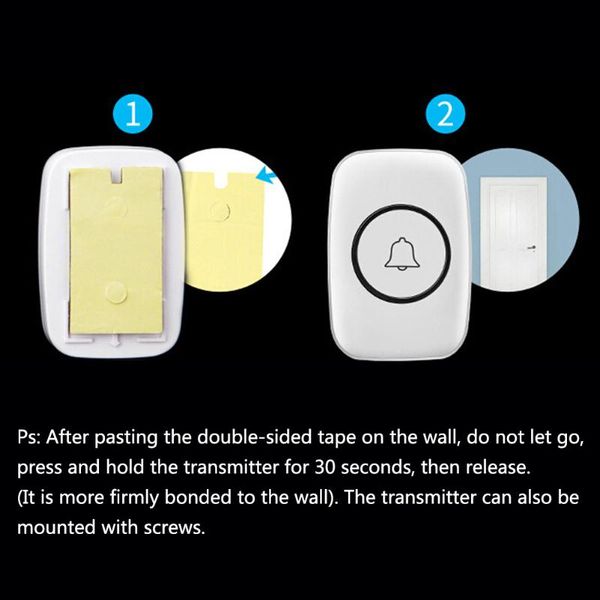 1

2

Ps: After pasting the double-sided tape on the wall, do not let go, press and hold the transmitter for 30 seconds, then release. (It is more firmly bonded to the wall). The transmitter can also be mounted with screws.