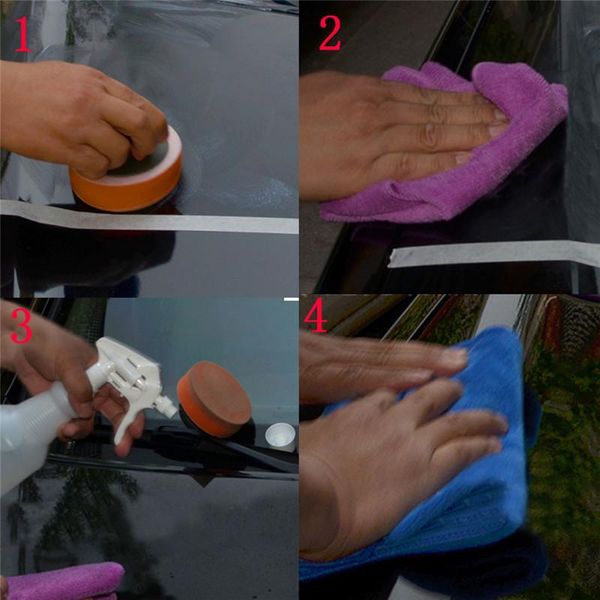 1

2

3

4