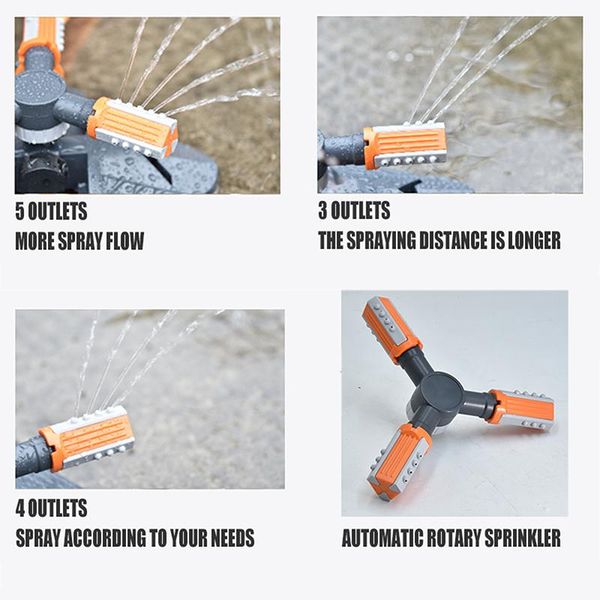 5 OUTLETS
MORE SPRAY FLOW

3 OUTLETS
THE SPRAYING DISTANCE IS LONGER

4 OUTLETS
SPRAY ACCORDING TO YOUR NEEDS

AUTOMATIC ROTARY SPRINKLER