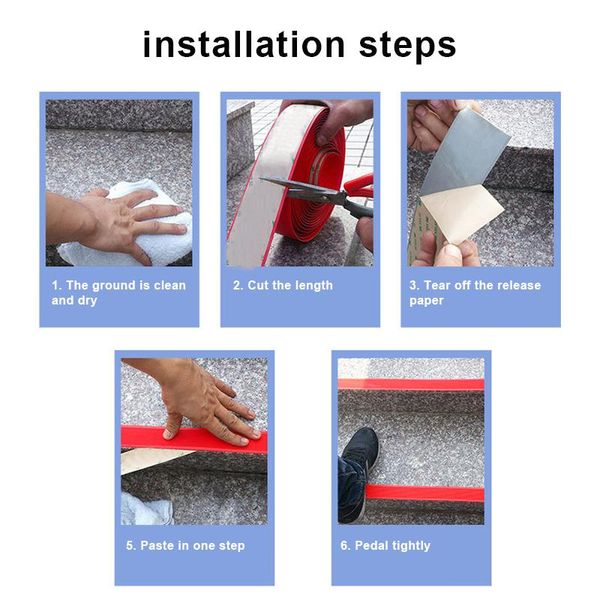 installation steps

1. The ground is clean and dry

2. Cut the length

3. Tear off the release paper

5. Paste in one step

6. Pedal tightly