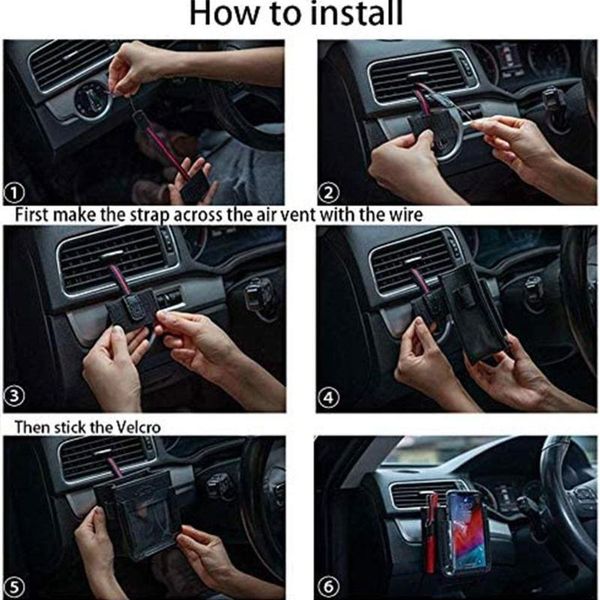 How to install

①

②

First make the strap across the air vent with the wire

③

④

Then stick the Velcro

⑤

⑥