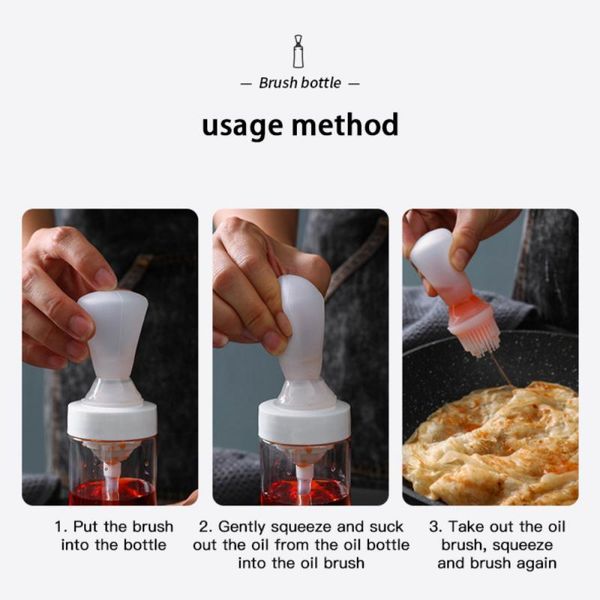 — Brush bottle —

usage method

1. Put the brush into the bottle

2. Gently squeeze and suck out the oil from the oil bottle into the oil brush

3. Take out the oil brush, squeeze and brush again