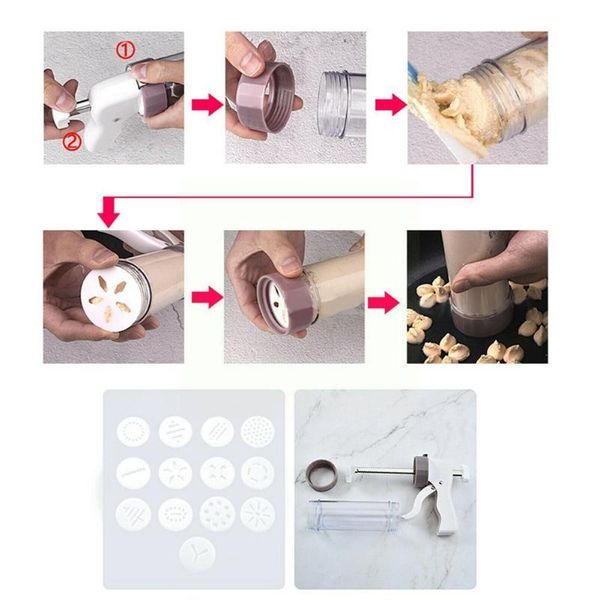 ①
②