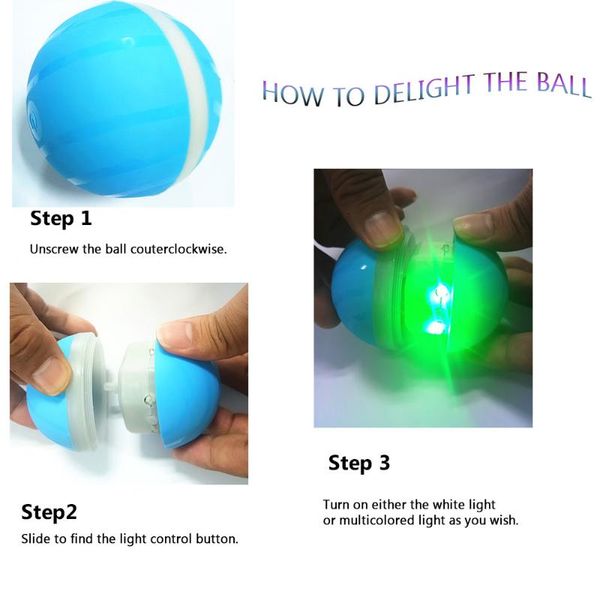 HOW TO DELIGHT THE BALL

Step 1

Unscrew the ball couterclockwise.

Step2

Slide to find the light control button.

Step 3

Turn on either the white light or multicolored light as you wish.