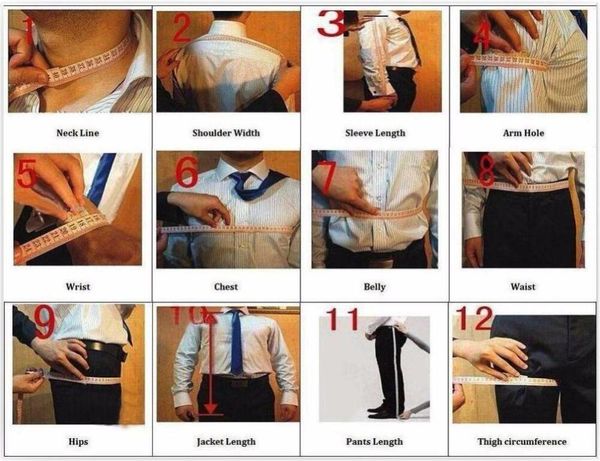 1
Neck Line

2
Shoulder Width

3
Sleeve Length

4
Arm Hole

5
Wrist

6
Chest

7
Belly

8
Waist

9
Hips

10
Jacket Length

11
Pants Length

12
Thigh circumference