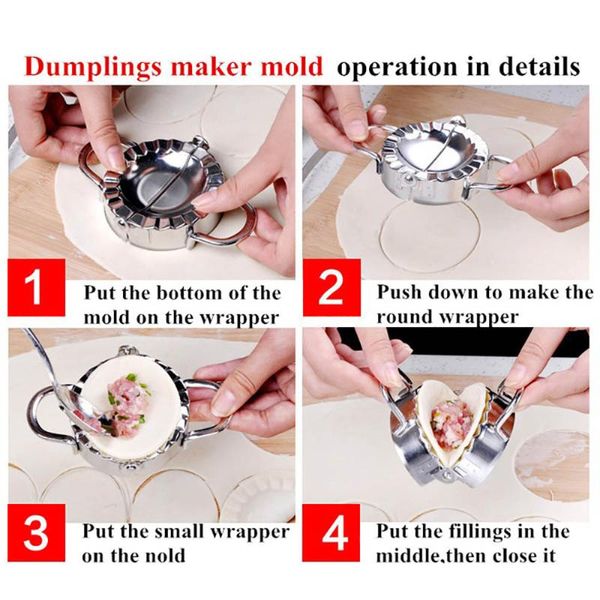 Dumplings maker mold operation in details

1

Put the bottom of the mold on the wrapper

2

Push down to make the round wrapper

3

Put the small wrapper on the nold

4

Put the fillings in the middle,then close it