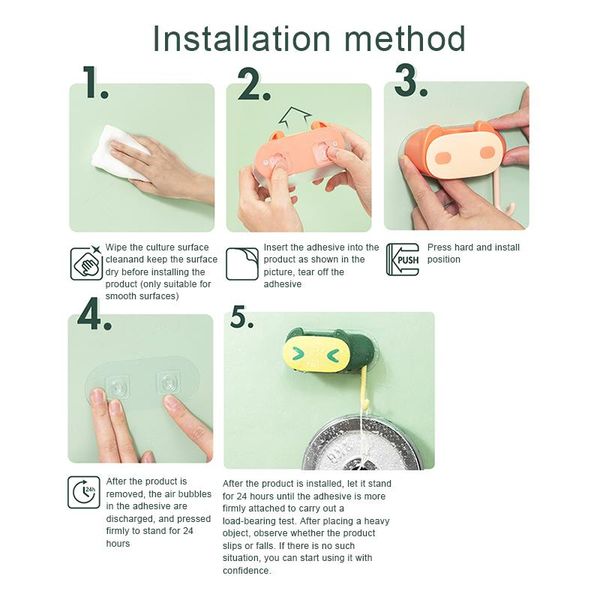 Installation method

1.

Wipe the culture surface cleanand keep the surface dry before installing the product (only suitable for smooth surfaces)

2.

Insert the adhesive into the product as shown in the picture, tear off the adhesive

3.

PUSH

Press hard and install position

4.

24h

After the product is removed, the air bubbles in the adhesive are discharged, and pressed firmly to stand for 24 hours

5.

After the product is installed, let it stand for 24 hours until the adhesive is more firmly attached to carry out a load-bearing test. After placing a heavy object, observe whether the product slips or falls. If there is no such situation, you can start using it with confidence.