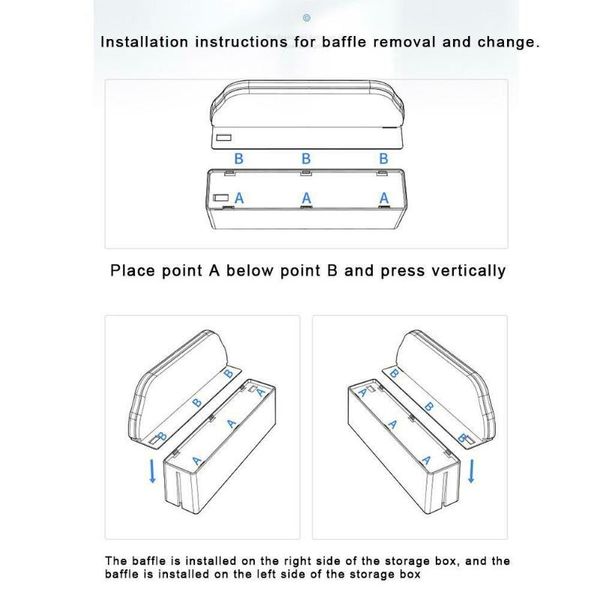 Installation instructions for baffle removal and change.

B B B

A A A

Place point A below point B and press vertically

B B B
A A A

B B B
A A A

The baffle is installed on the right side of the storage box, and the baffle is installed on the left side of the storage box