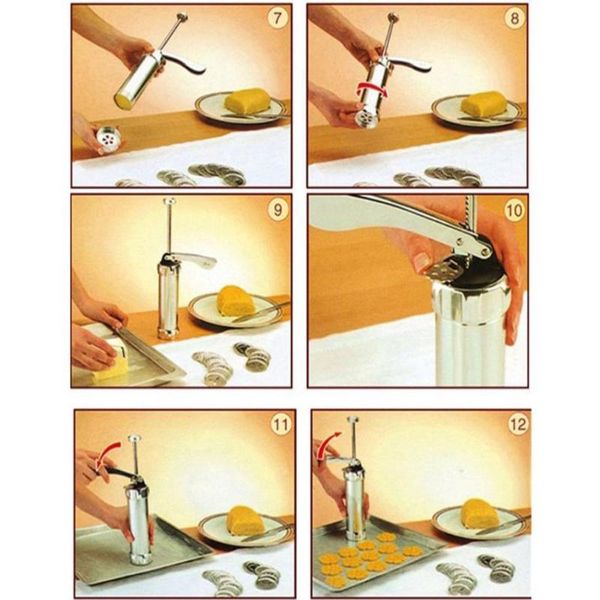 7

8

9

10

11

12