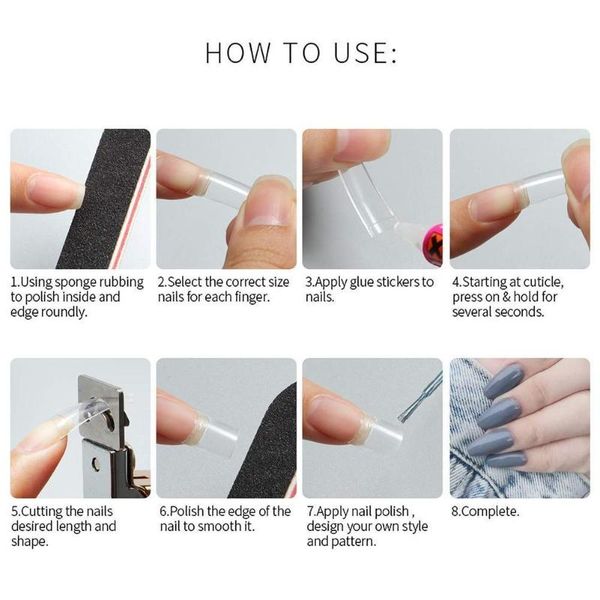 HOW TO USE:

1.Using sponge rubbing to polish inside and edge roundly.

2.Select the correct size nails for each finger.

3.Apply glue stickers to nails.

4.Starting at cuticle, press on & hold for several seconds.

5.Cutting the nails desired length and shape.

6.Polish the edge of the nail to smooth it.

7.Apply nail polish , design your own style and pattern.

8.Complete.