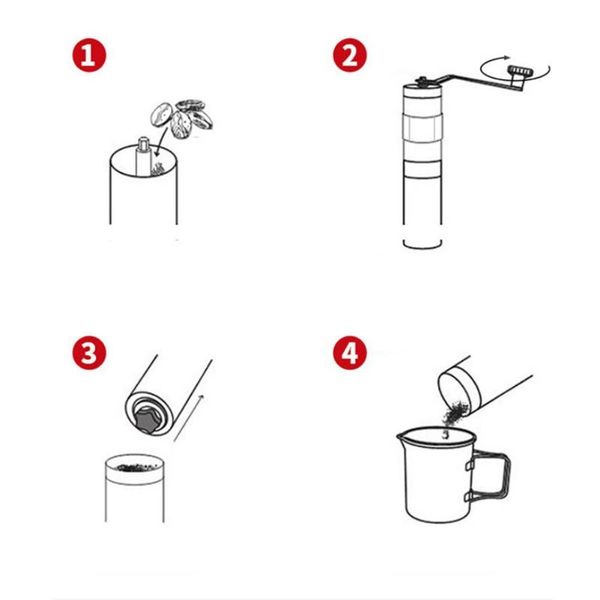 1

2

3

4