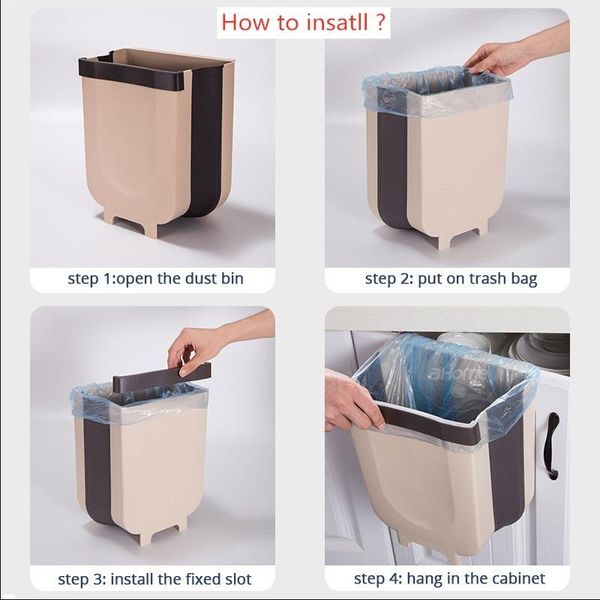 How to insatll ?

step 1:open the dust bin

step 2: put on trash bag

step 3: install the fixed slot

aHome

step 4: hang in the cabinet