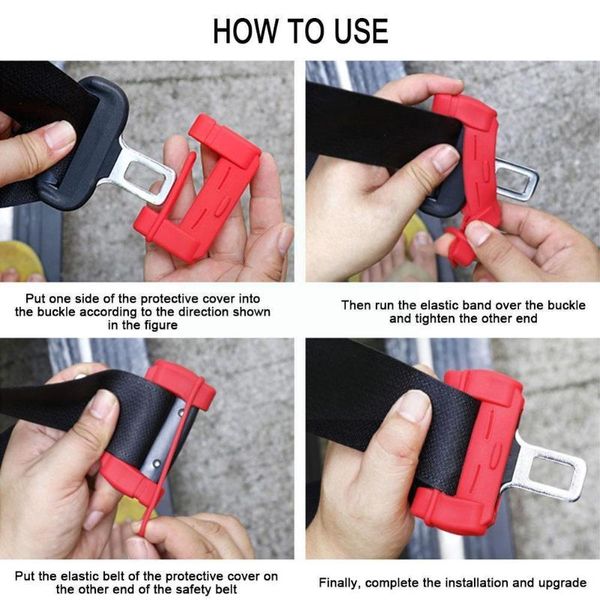 HOW TO USE

Put one side of the protective cover into the buckle according to the direction shown in the figure

Then run the elastic band over the buckle and tighten the other end

Put the elastic belt of the protective cover on the other end of the safety belt

Finally, complete the installation and upgrade