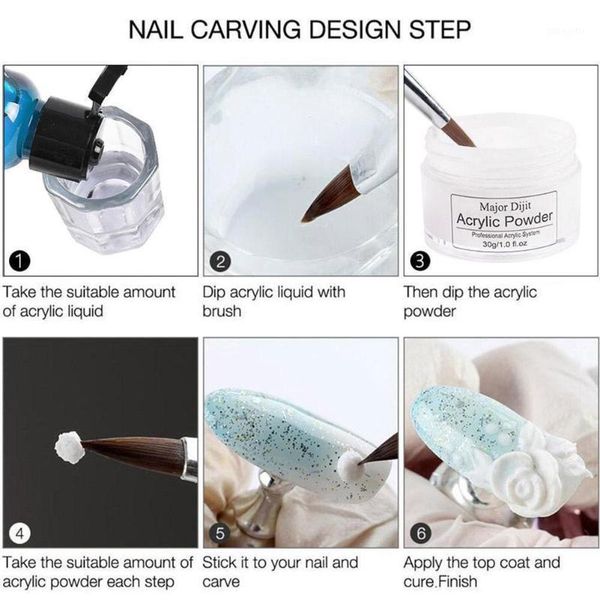 NAIL CARVING DESIGN STEP

1
Take the suitable amount of acrylic liquid

2
Dip acrylic liquid with brush

Major Dijit
Acrylic Powder
Professional Acrylic System
30g/1.0 fl.oz

3
Then dip the acrylic powder

4
Take the suitable amount of acrylic powder each step

5
Stick it to your nail and carve

6
Apply the top coat and cure.Finish