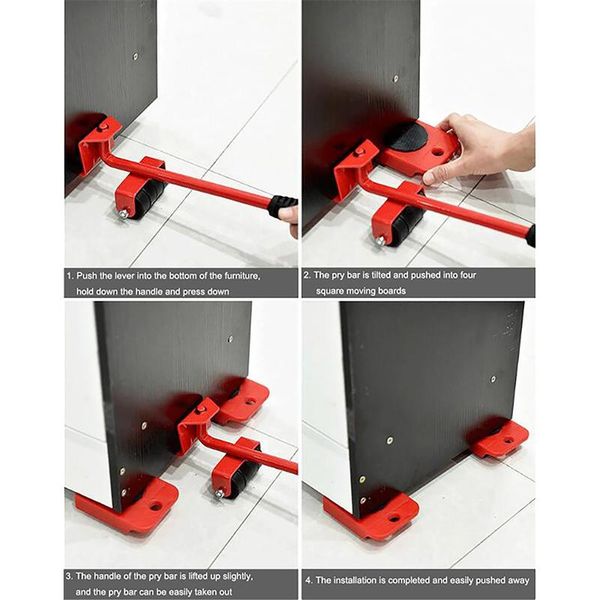 1. Push the lever into the bottom of the furniture, hold down the handle and press down

2. The pry bar is tilted and pushed into four square moving boards

3. The handle of the pry bar is lifted up slightly, and the pry bar can be easily taken out

4. The installation is completed and easily pushed away