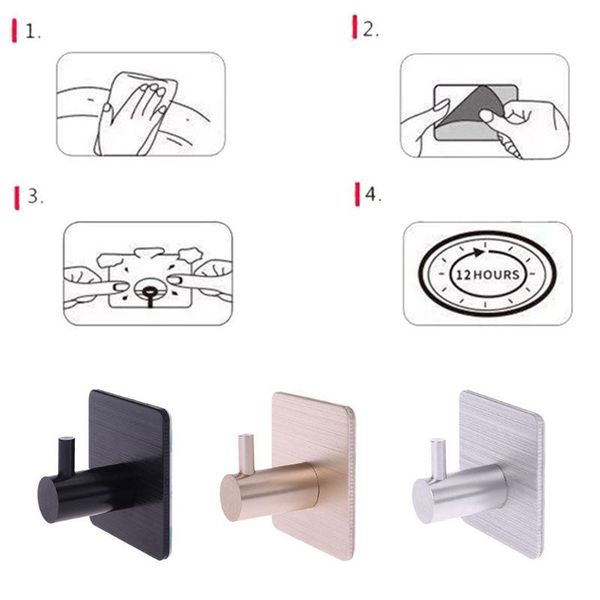 1.

2.

3.

4.

12 HOURS